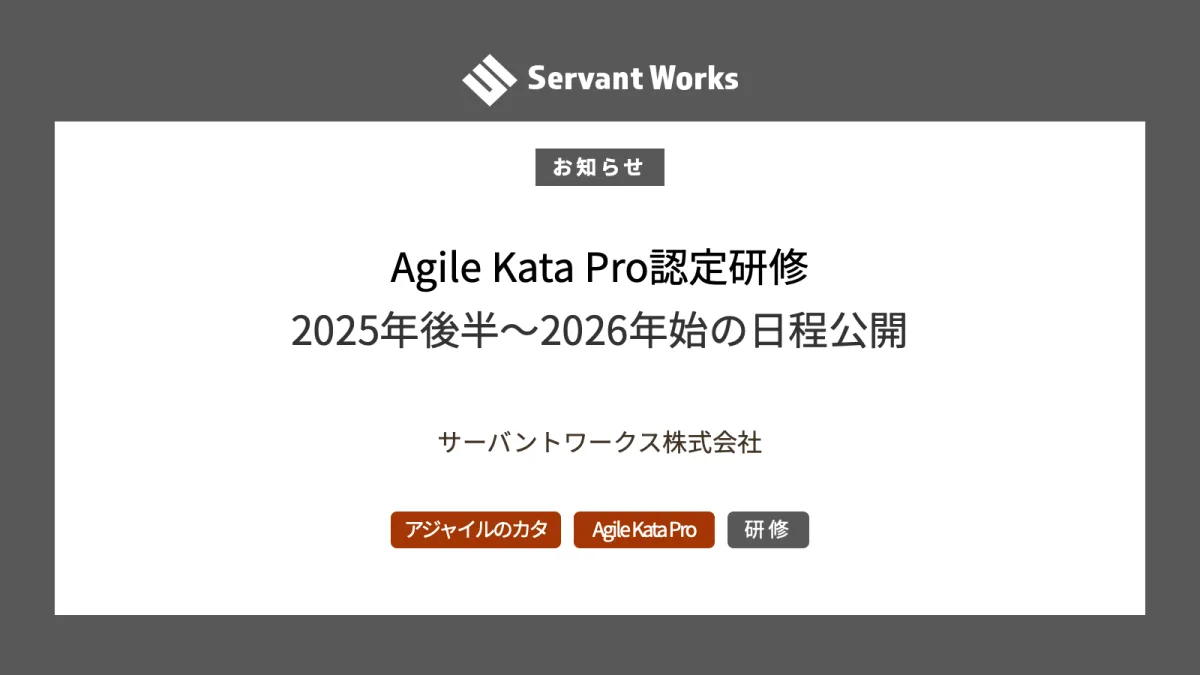 Servant Works

お知らせ

Agile Kata Pro認定研修
2025年後半〜2026年始の日程公開

サーバントワークス株式会社

アジャイルのカタ Agile Kata Pro 研修